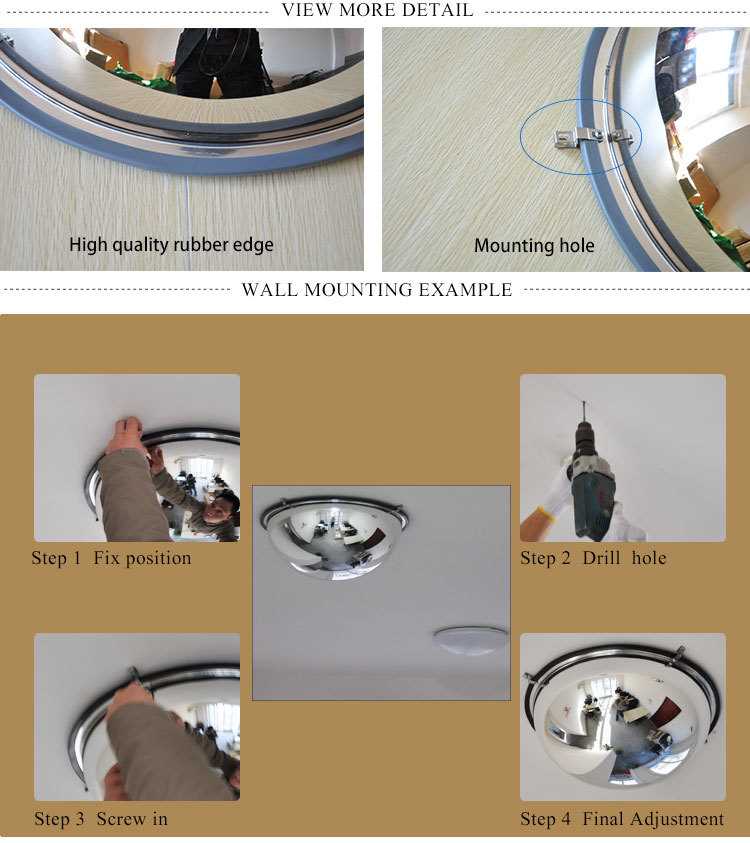 VIEW MORE DETAIL

High quality rubber edge

Mounting hole

WALL MOUNTING EXAMPLE

Step 1 Fix position

Step 2 Drill hole

Step 3 Screw in

Step 4 Final Adjustment