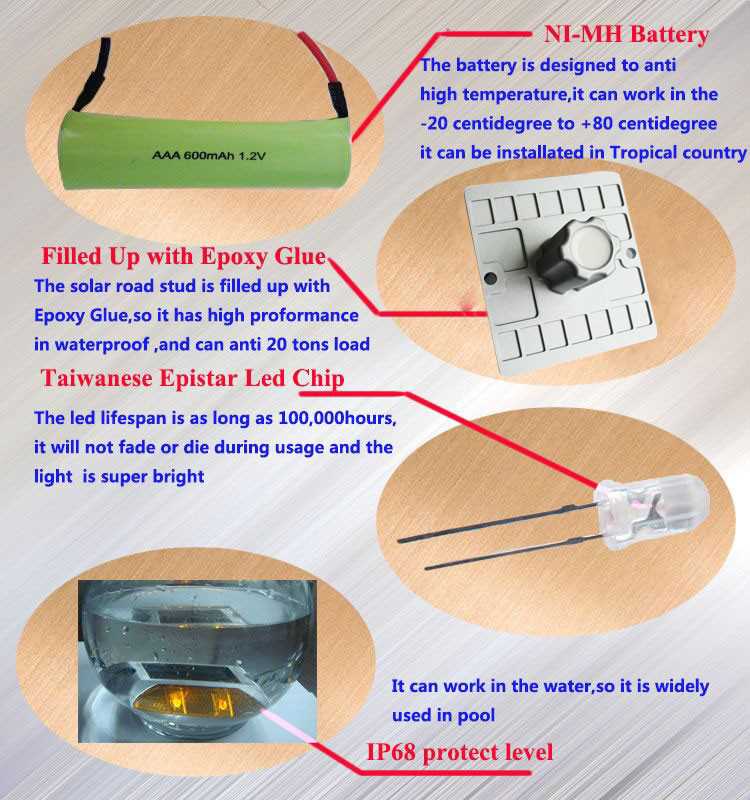 AAA 600mAh 1.2V

NI-MH Battery

The battery is designed to anti high temperature,it can work in the -20 centidegree to +80 centidegree it can be installated in Tropical country

Filled Up with Epoxy Glue

The solar road stud is filled up with Epoxy Glue,so it has high proformance in waterproof ,and can anti 20 tons load

Taiwanese Epistar Led Chip

The led lifespan is as long as 100,000hours, it will not fade or die during usage and the light is super bright

It can work in the water,so it is widely used in pool

IP68 protect level