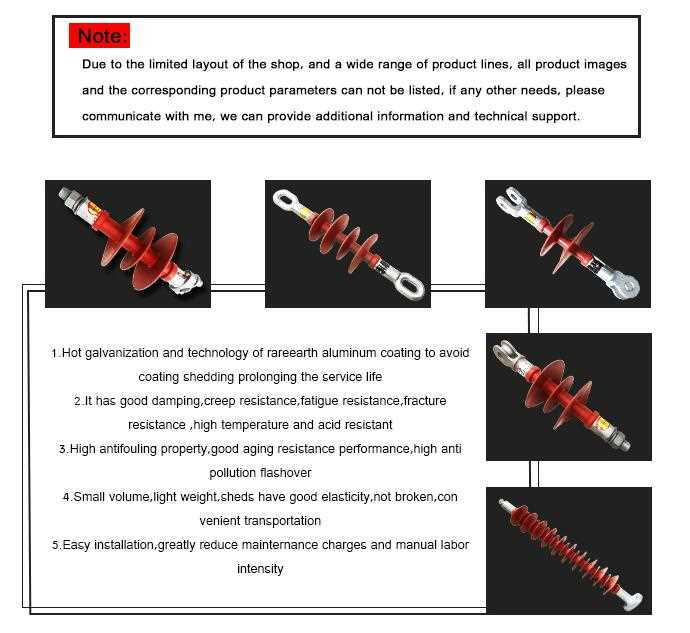 Note:

Due to the limited layout of the shop, and a wide range of product lines, all product images and the corresponding product parameters can not be listed, if any other needs, please communicate with me, we can provide additional information and technical support.

1.Hot galvanization and technology of rareearth aluminum coating to avoid coating shedding prolonging the service life
2.It has good damping,creep resistance,fatigue resistance,fracture resistance ,high temperature and acid resistant
3.High antifouling property,good aging resistance performance,high anti pollution flashover
4.Small volume,light weight,sheds have good elasticity,not broken,con venient transportation
5.Easy installation,greatly reduce mainternance charges and manual labor intensity